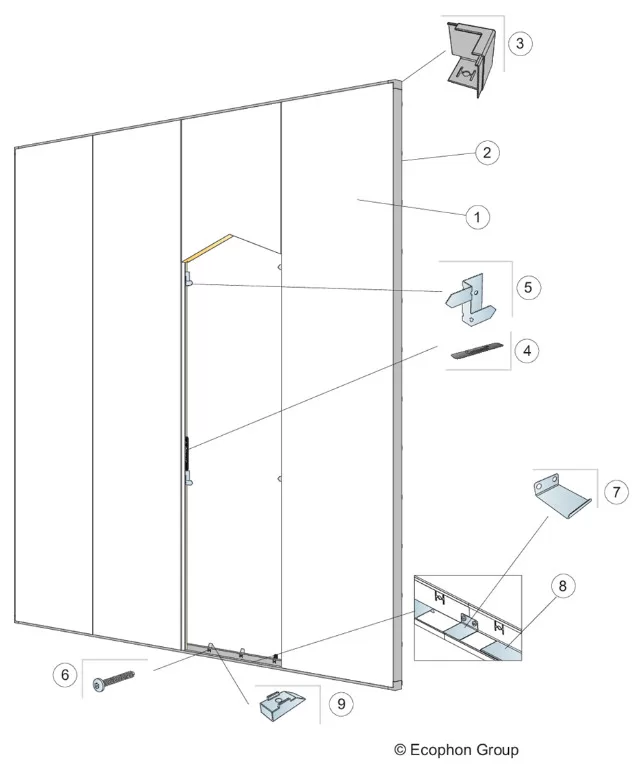 3
2
1
5
4
7
8
6
9
© Ecophon Group