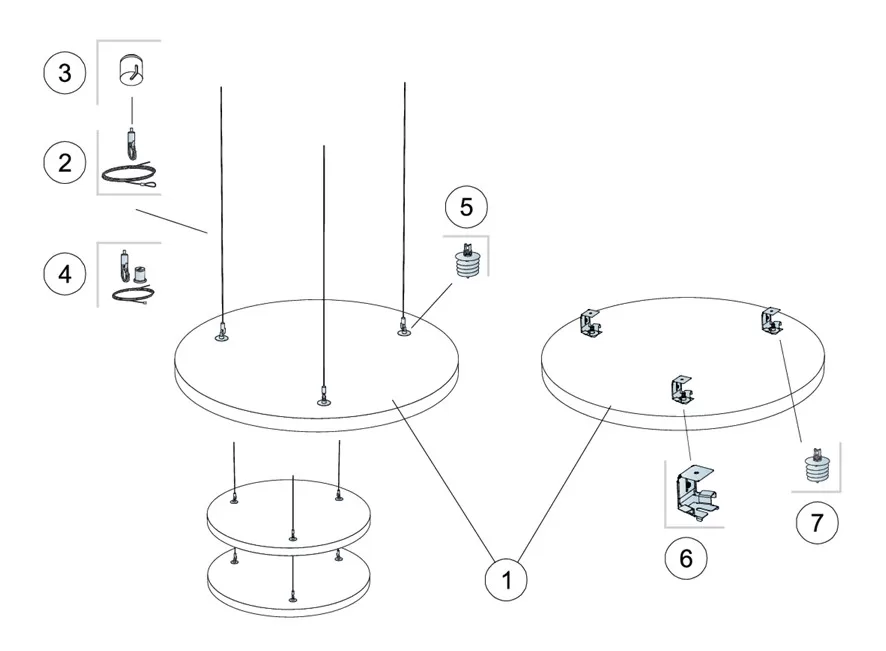 3
2
4
5
1
6
7