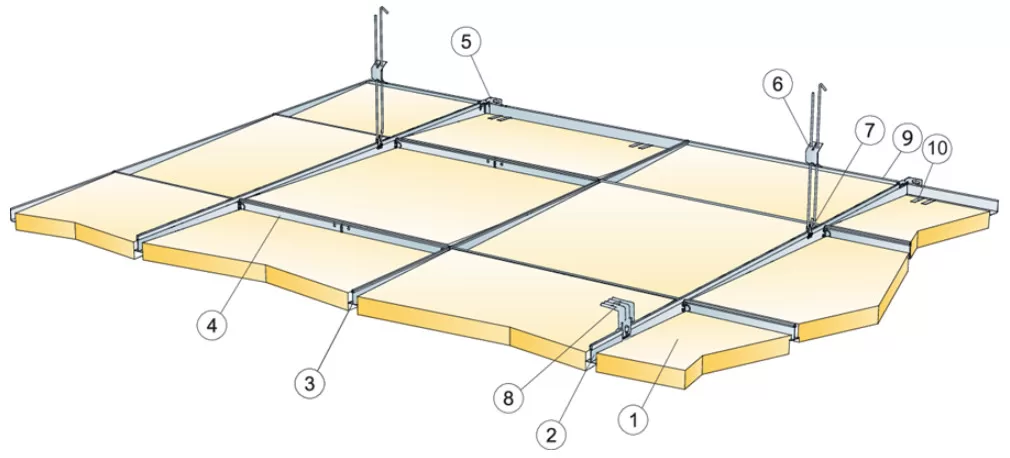 5
6
7
9
10
4
3
8
2
1