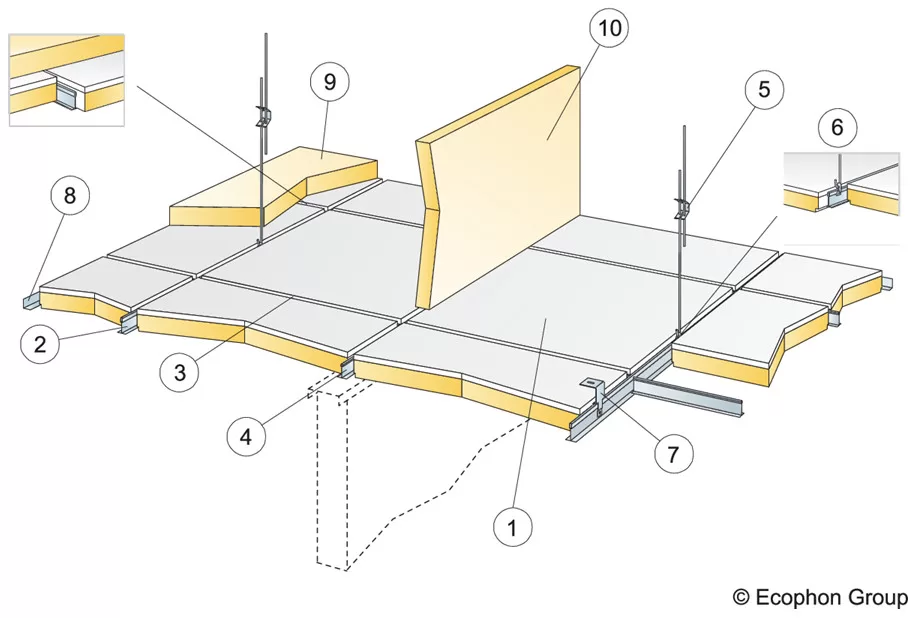 10
9
5
6
8
2
3
4
7
1
© Ecophon Group