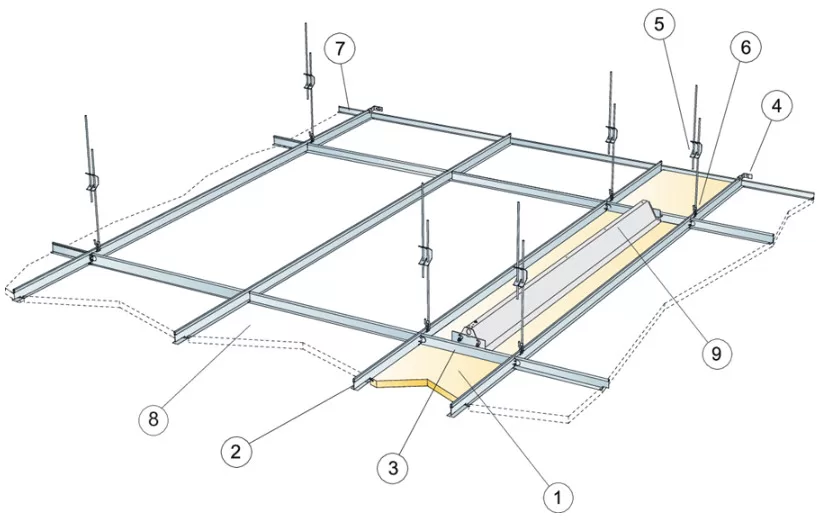 7
5
6
4
9
8
2
3
1