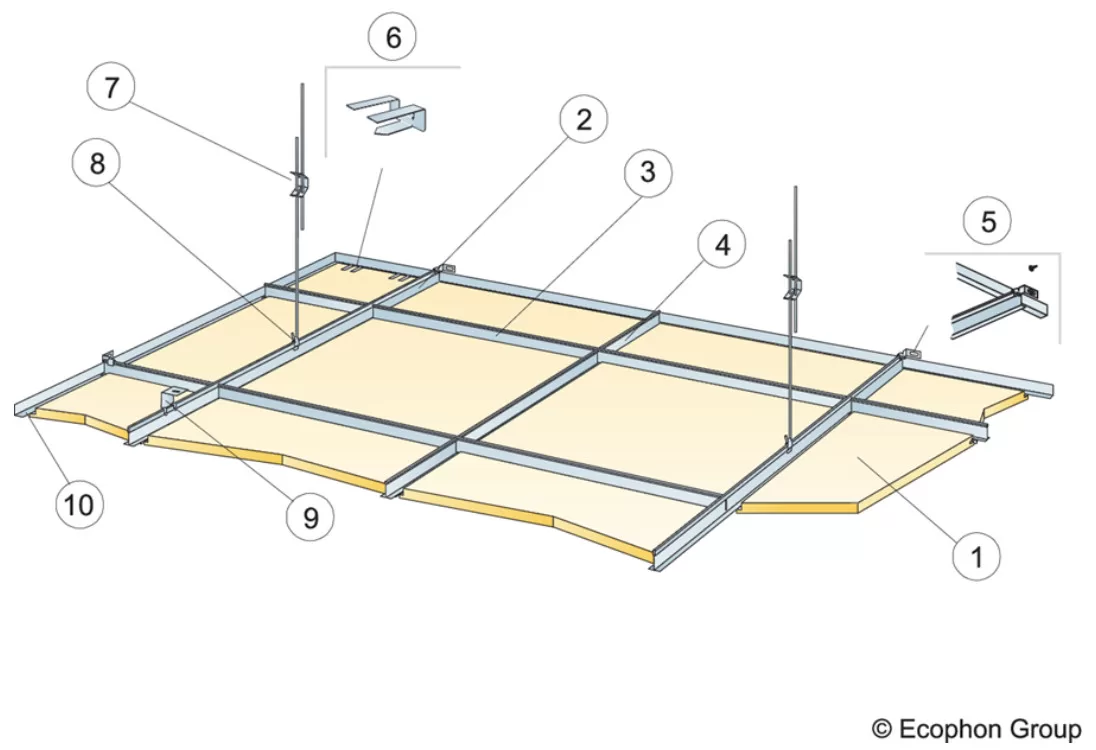 6
7
2
8
3
4
5
10
9
1
© Ecophon Group